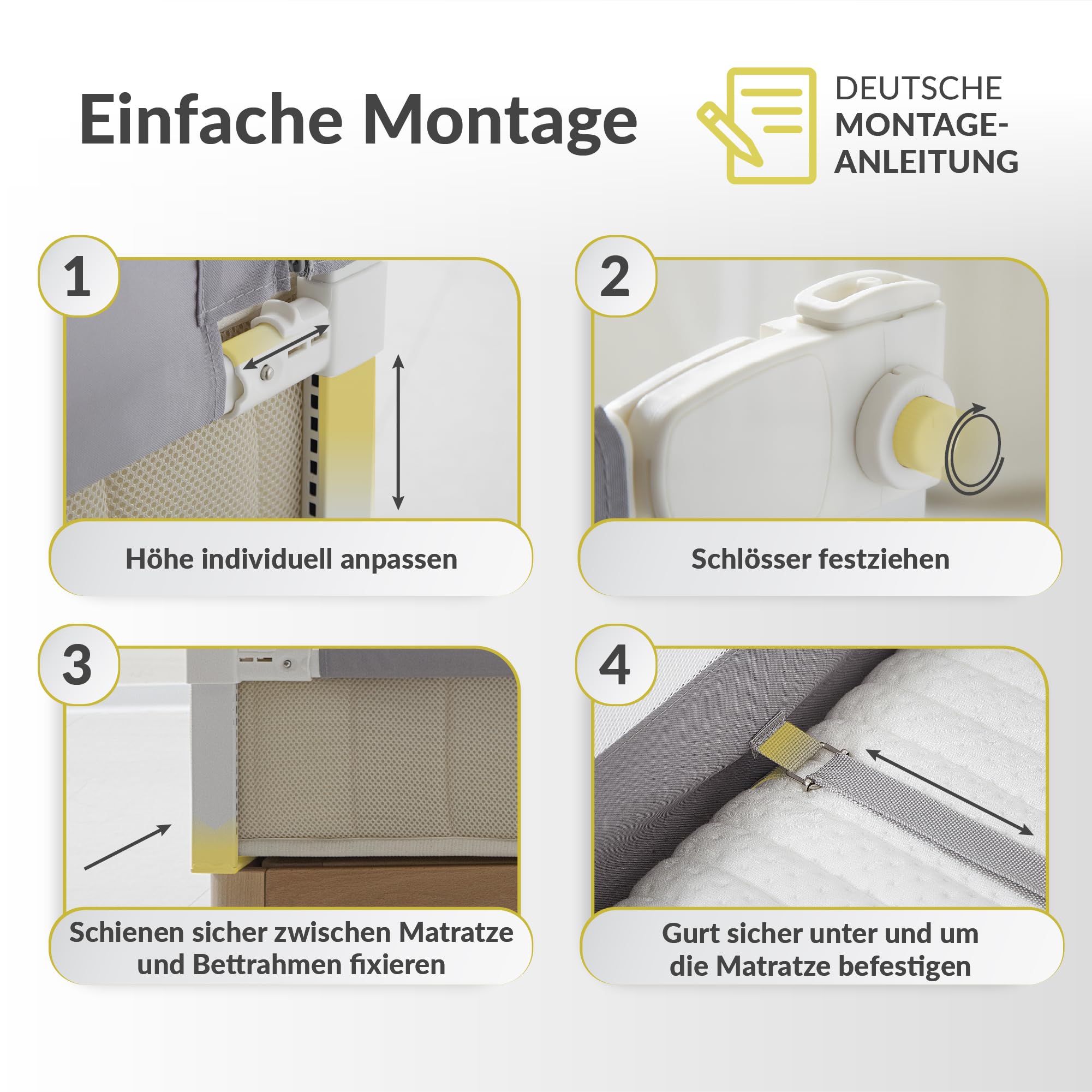 Einfache Montage

DEUTSCHE MONTAGE-ANLEITUNG

1

Höhe individuell anpassen

2

Schlösser festziehen

3

Schienen sicher zwischen Matratze und Bettrahmen fixieren

4

Gurt sicher unter und um die Matratze befestigen